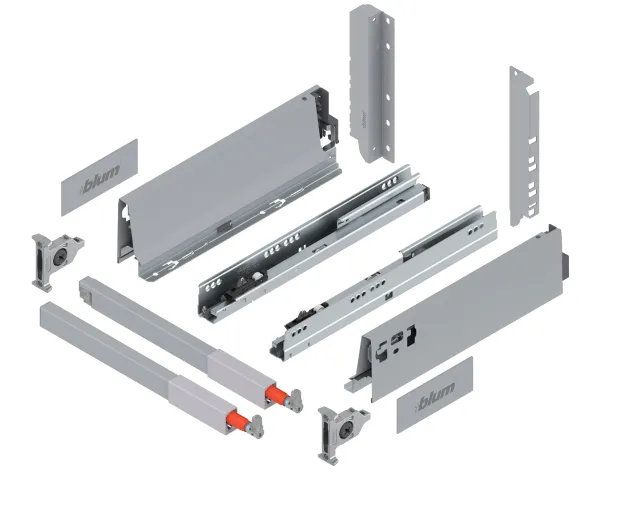 blum

blum